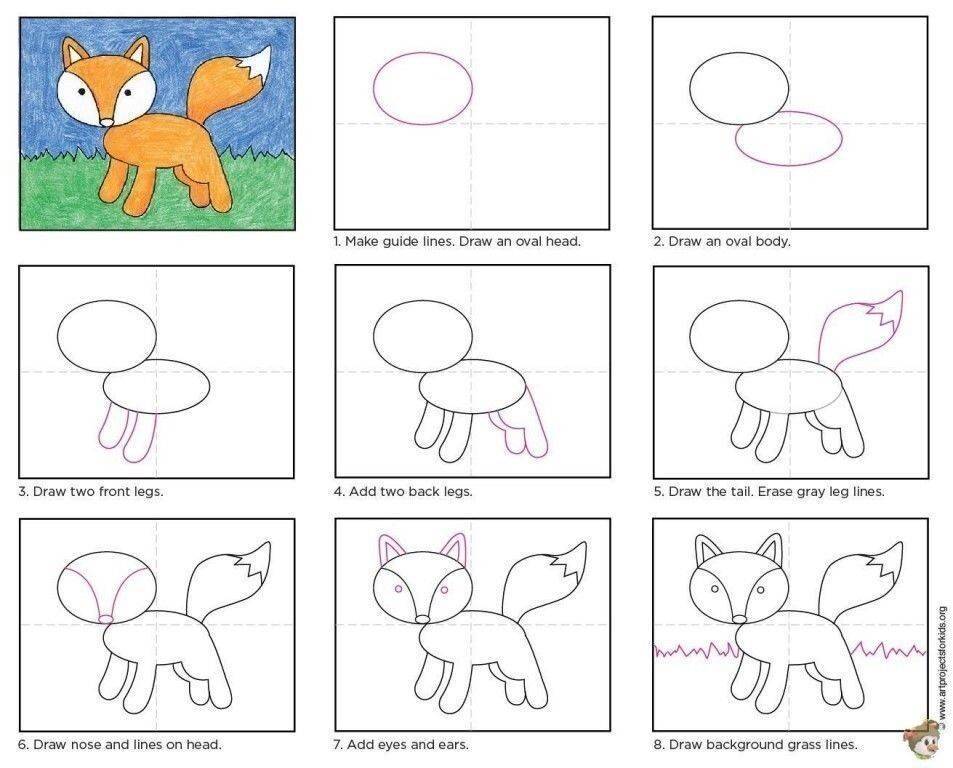 1. Make guide lines. Draw an oval head.

2. Draw an oval body.

3. Draw two front legs.

4. Add two back legs.

5. Draw the tail. Erase gray leg lines.

6. Draw nose and lines on head.

7. Add eyes and ears.

8. Draw background grass lines.

© www.artprojectsforkids.org