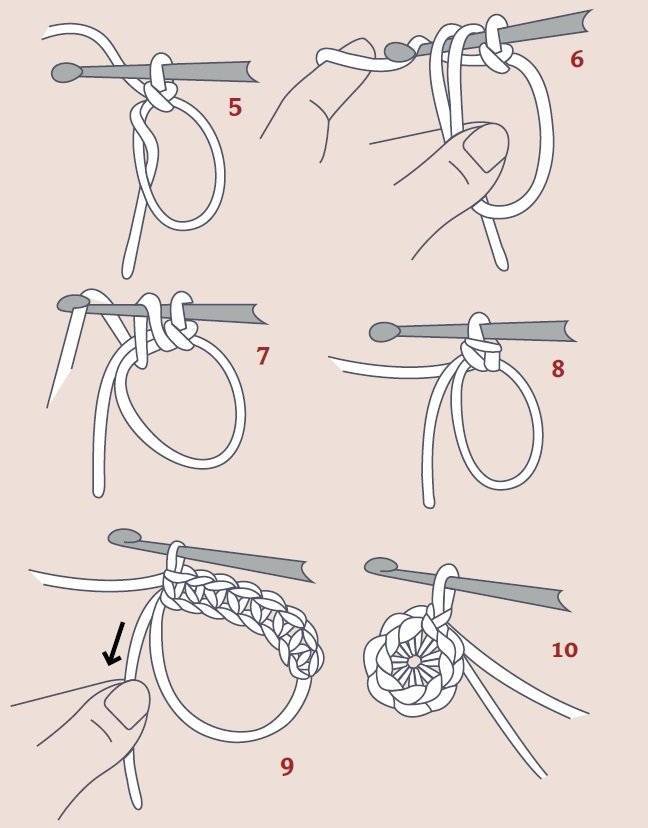 5

6

7

8

9

10