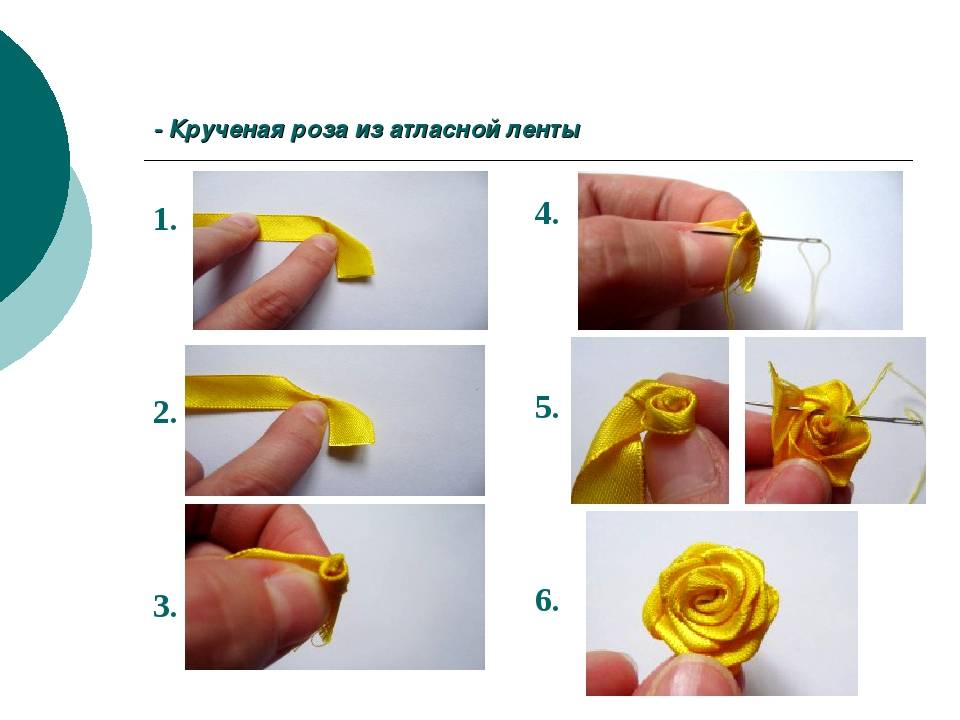 - Крученая роза из атласной ленты

1.

2.

3.

4.

5.

6.