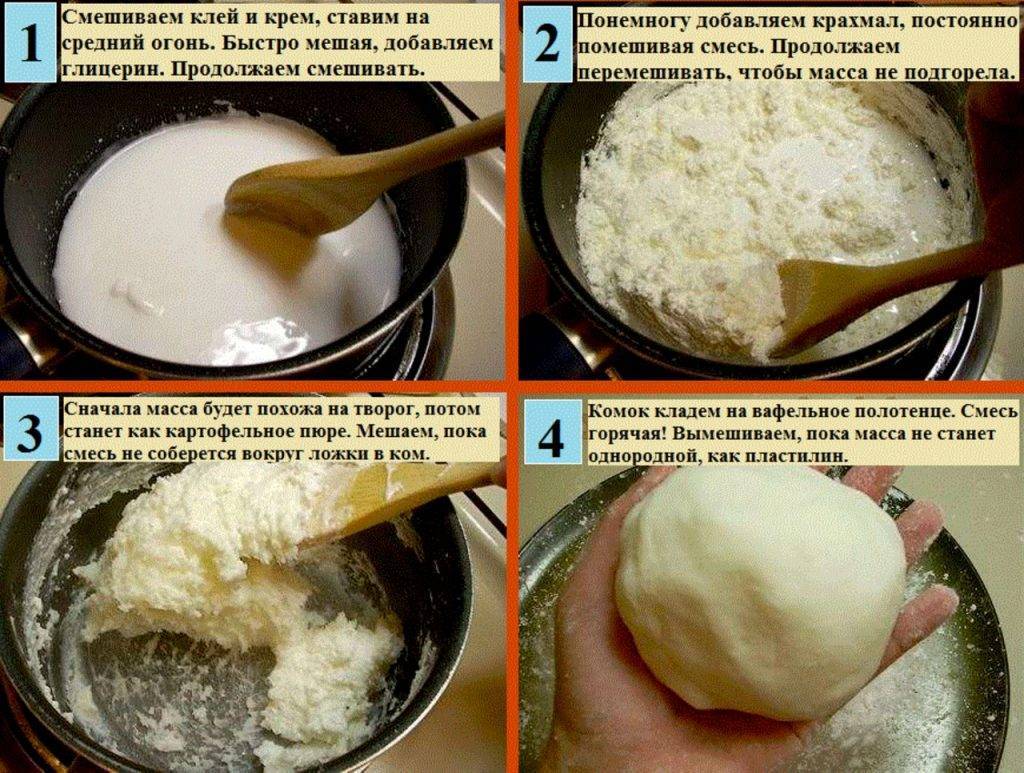 1

Смешиваем клей и крем, ставим на средний огонь. Быстро мешая, добавляем глицерин. Продолжаем смешивать.

2

Понемногу добавляем крахмал, постоянно помешивая смесь. Продолжаем перемешивать, чтобы масса не подгорела.

3

Сначала масса будет похожа на творог, потом станет как картофельное пюре. Мешаем, пока смесь не соберется вокруг ложки в ком.

4

Комок кладем на вафельное полотенце. Смесь горячая! Вымешиваем, пока масса не станет однородной, как пластилин.