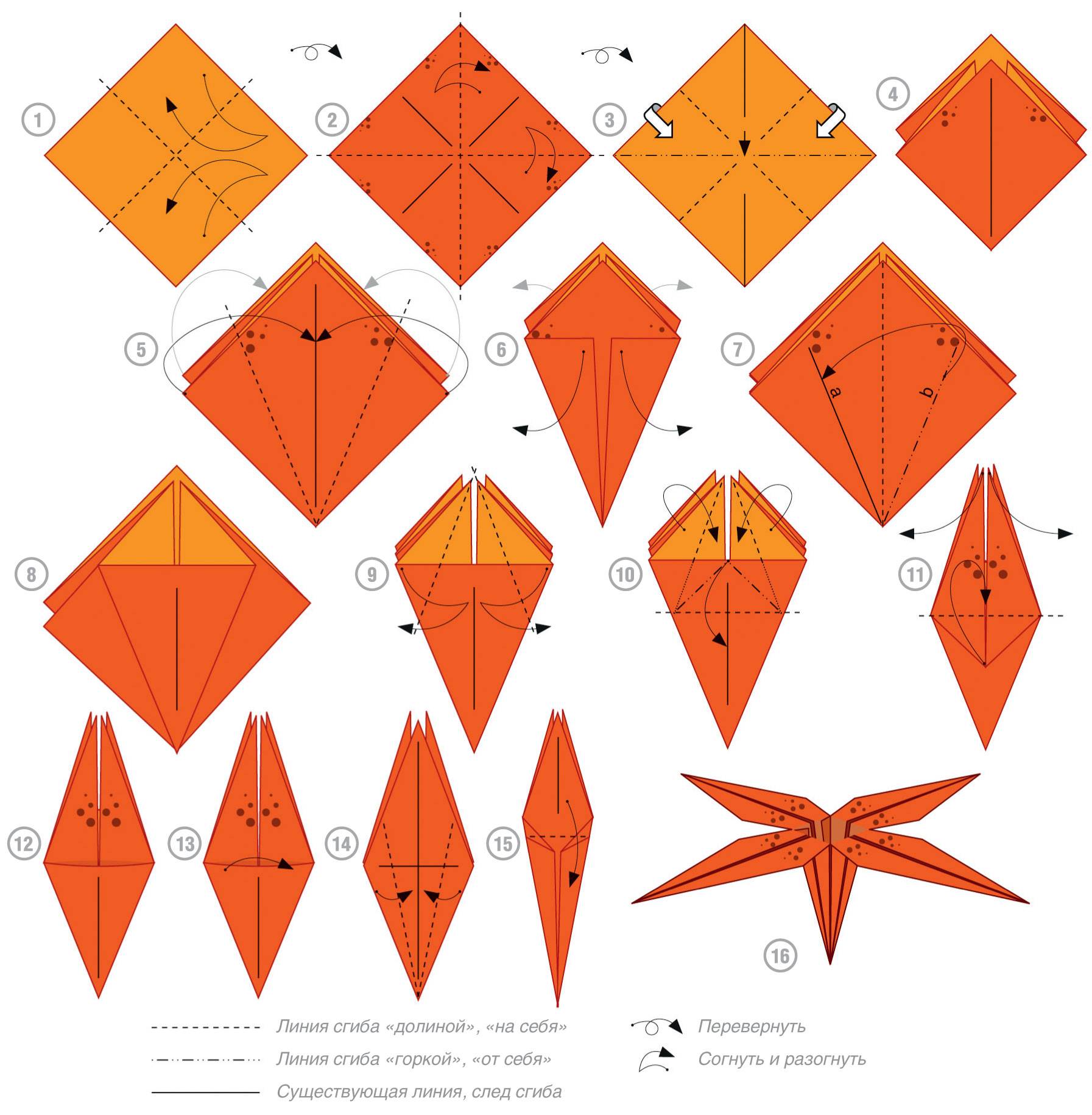 1
2
3
4
5
6
7
a
b
8
9
10
11
12
13
14
15
16

Линия сгиба «долиной», «на себя»
Линия сгиба «горкой», «от себя»
Существующая линия, след сгиба
Перевернуть
Согнуть и разогнуть