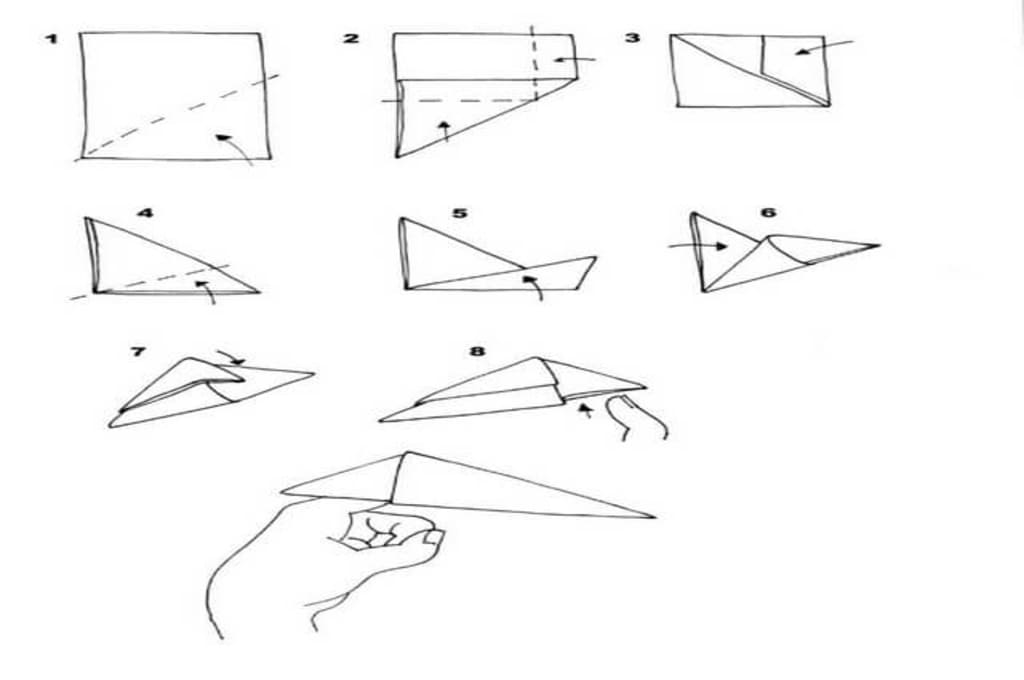 1

2

3

4

5

6

7

8