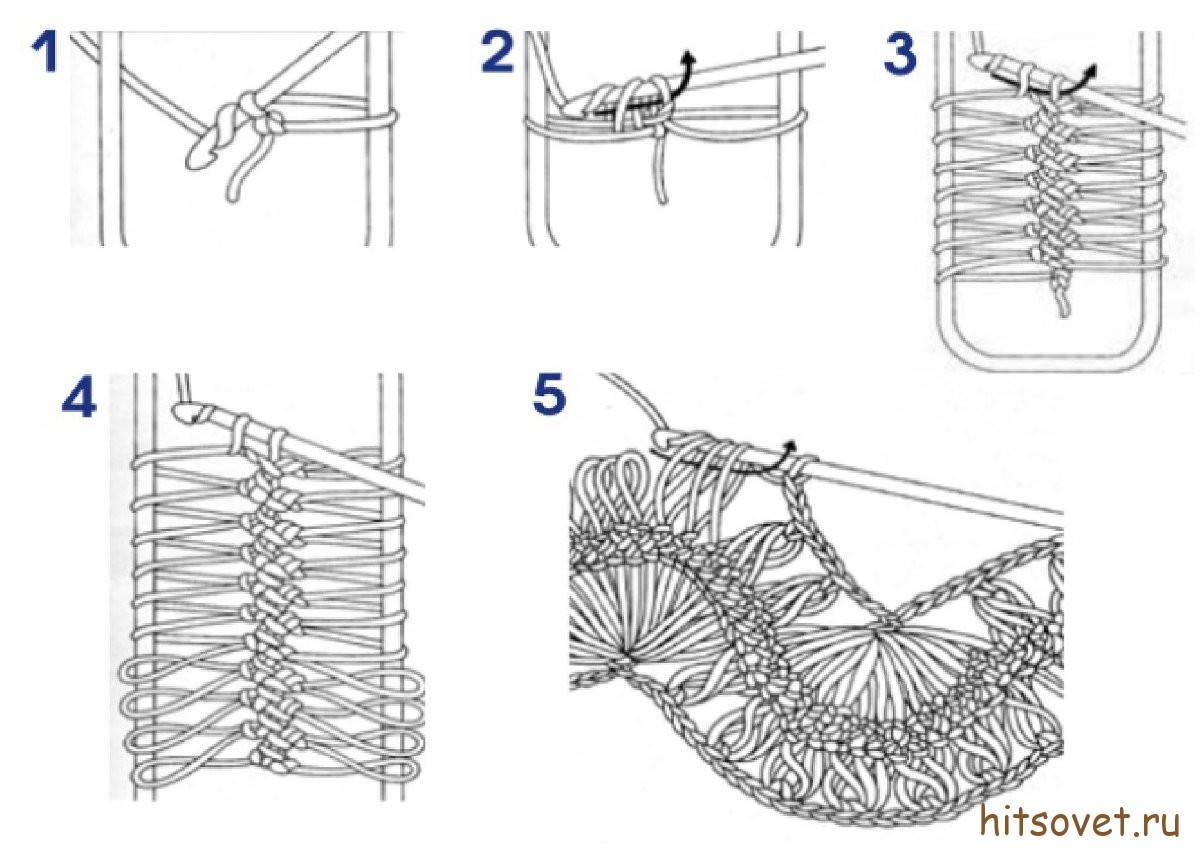 1

2

3

4

5

hitsovet.ru