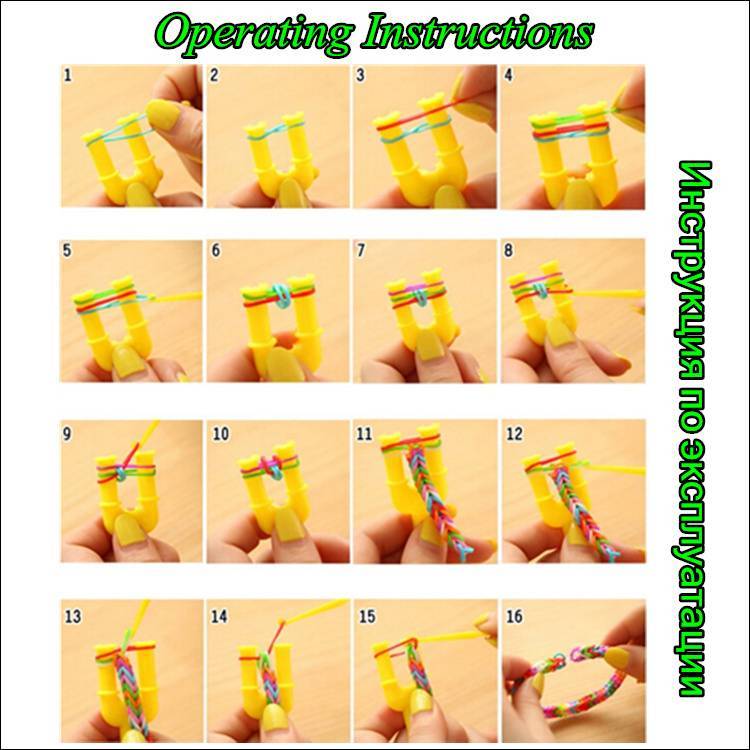 Operating Instructions

1
2
3
4
5
6
7
8
9
10
11
12
13
14
15
16

Инструкция по эксплуатации